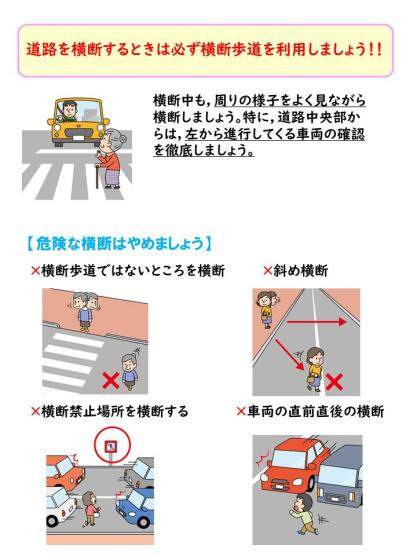 道路を横断するときは必ず横断歩道を利用しましょう!!

横断中も，周りの様子をよく見ながら横断しましょう。特に，道路中央部からは，左から進行してくる車両の確認を徹底しましょう。

【危険な横断はやめましょう】

×横断歩道ではないところを横断

×斜め横断

×横断禁止場所を横断する

×車両の直前直後の横断