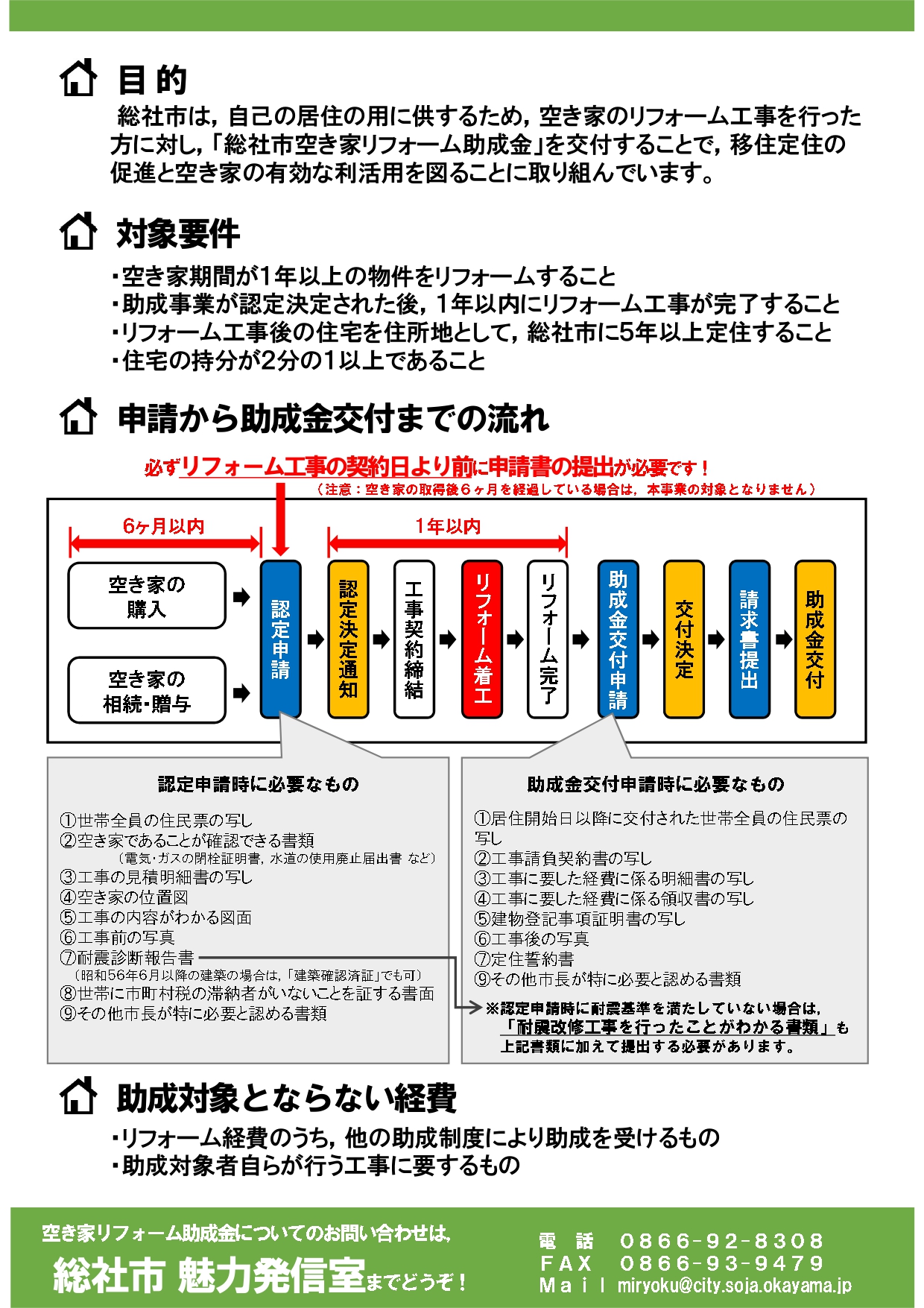 目的

総社市は，自己の居住の用に供するため，空き家のリフォーム工事を行った方に対し，「総社市空き家リフォーム助成金」を交付することで，移住定住の促進と空き家の有効な利活用を図ることに取り組んでいます。

対象要件

・空き家期間が1年以上の物件をリフォームすること
・助成事業が認定決定された後，1年以内にリフォーム工事が完了すること
・リフォーム工事後の住宅を住所地として，総社市に5年以上定住すること
・住宅の持分が2分の1以上であること

申請から助成金交付までの流れ

必ずリフォーム工事の契約日より前に申請書の提出が必要です！
（注意：空き家の取得後６ヶ月を経過している場合は，本事業の対象となりません）

6ヶ月以内

1年以内

空き家の購入

空き家の相続・贈与

認定申請

認定決定通知

工事契約締結

リフォーム着工

リフォーム完了

助成金交付申請

交付決定

請求書提出

助成金交付

認定申請時に必要なもの

①世帯全員の住民票の写し
②空き家であることが確認できる書類
（電気・ガスの閉栓証明書，水道の使用廃止届出書 など）
③工事の見積明細書の写し
④空き家の位置図
⑤工事の内容がわかる図面
⑥工事前の写真
⑦耐震診断報告書
（昭和56年6月以降の建築の場合は，「建築確認済証」でも可）
⑧世帯に市町村税の滞納者がいないことを証する書面
⑨その他市長が特に必要と認める書類

助成金交付申請時に必要なもの

①居住開始日以降に交付された世帯全員の住民票の写し
②工事請負契約書の写し
③工事に要した経費に係る明細書の写し
④工事に要した経費に係る領収書の写し
⑤建物登記事項証明書の写し
⑥工事後の写真
⑦定住誓約書
⑨その他市長が特に必要と認める書類

※認定申請時に耐震基準を満たしていない場合は，「耐震改修工事を行ったことがわかる書類」も上記書類に加えて提出する必要があります。

助成対象とならない経費

・リフォーム経費のうち，他の助成制度により助成を受けるもの
・助成対象者自らが行う工事に要するもの

空き家リフォーム助成金についてのお問い合わせは，
総社市 魅力発信室までどうぞ！

電　話　0866-92-8308
FAX　0866-93-9479
Mail　miryoku@city.soja.okayama.jp